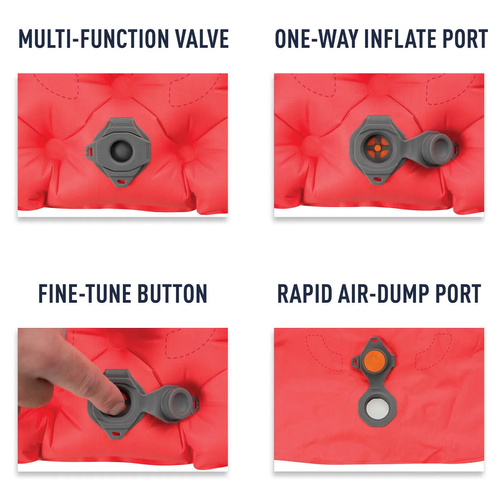 MULTI-FUNCTION VALVE

ONE-WAY INFLATE PORT

FINE-TUNE BUTTON

RAPID AIR-DUMP PORT