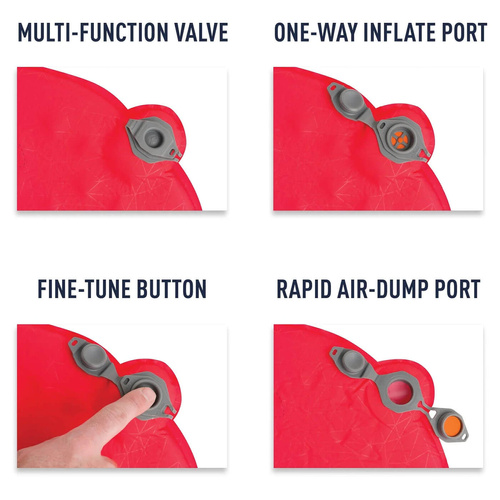 MULTI-FUNCTION VALVE

ONE-WAY INFLATE PORT

FINE-TUNE BUTTON

RAPID AIR-DUMP PORT