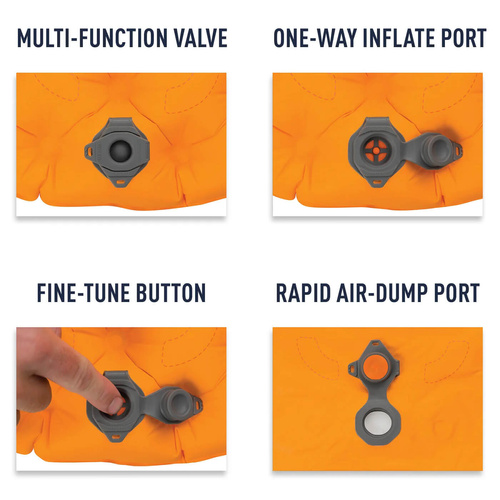 MULTI-FUNCTION VALVE

ONE-WAY INFLATE PORT

FINE-TUNE BUTTON

RAPID AIR-DUMP PORT